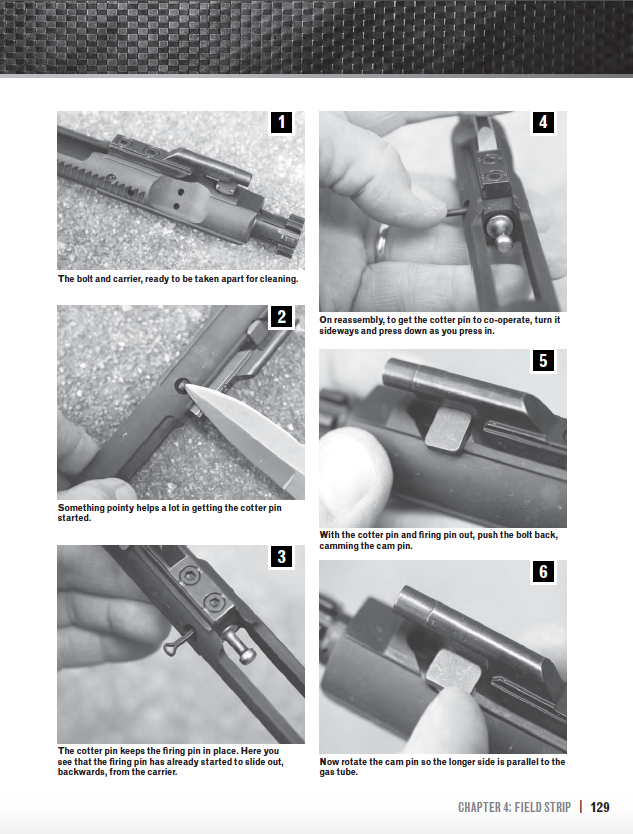 1

The bolt and carrier, ready to be taken apart for cleaning.

2

Something pointy helps a lot in getting the cotter pin started.

3

The cotter pin keeps the firing pin in place. Here you see that the firing pin has already started to slide out, backwards, from the carrier.

4

On reassembly, to get the cotter pin to co-operate, turn it sideways and press down as you press in.

5

With the cotter pin and firing pin out, push the bolt back, camming the cam pin.

6

Now rotate the cam pin so the longer side is parallel to the gas tube.

CHAPTER 4: FIELD STRIP | 129