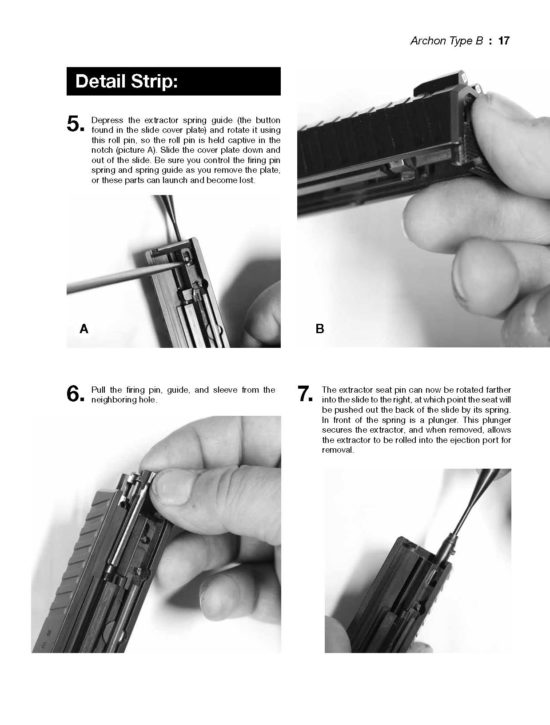 Archon Type B : 17

Detail Strip:

5. Depress the extractor spring guide (the button found in the slide cover plate) and rotate it using this roll pin, so the roll pin is held captive in the notch (picture A). Slide the cover plate down and out of the slide. Be sure you control the firing pin spring and spring guide as you remove the plate, or these parts can launch and become lost.

A

B

6. Pull the firing pin, guide, and sleeve from the neighboring hole.

7. The extractor seat pin can now be rotated farther into the slide to the right, at which point the seat will be pushed out the back of the slide by its spring. In front of the spring is a plunger. This plunger secures the extractor, and when removed, allows the extractor to be rolled into the ejection port for removal.